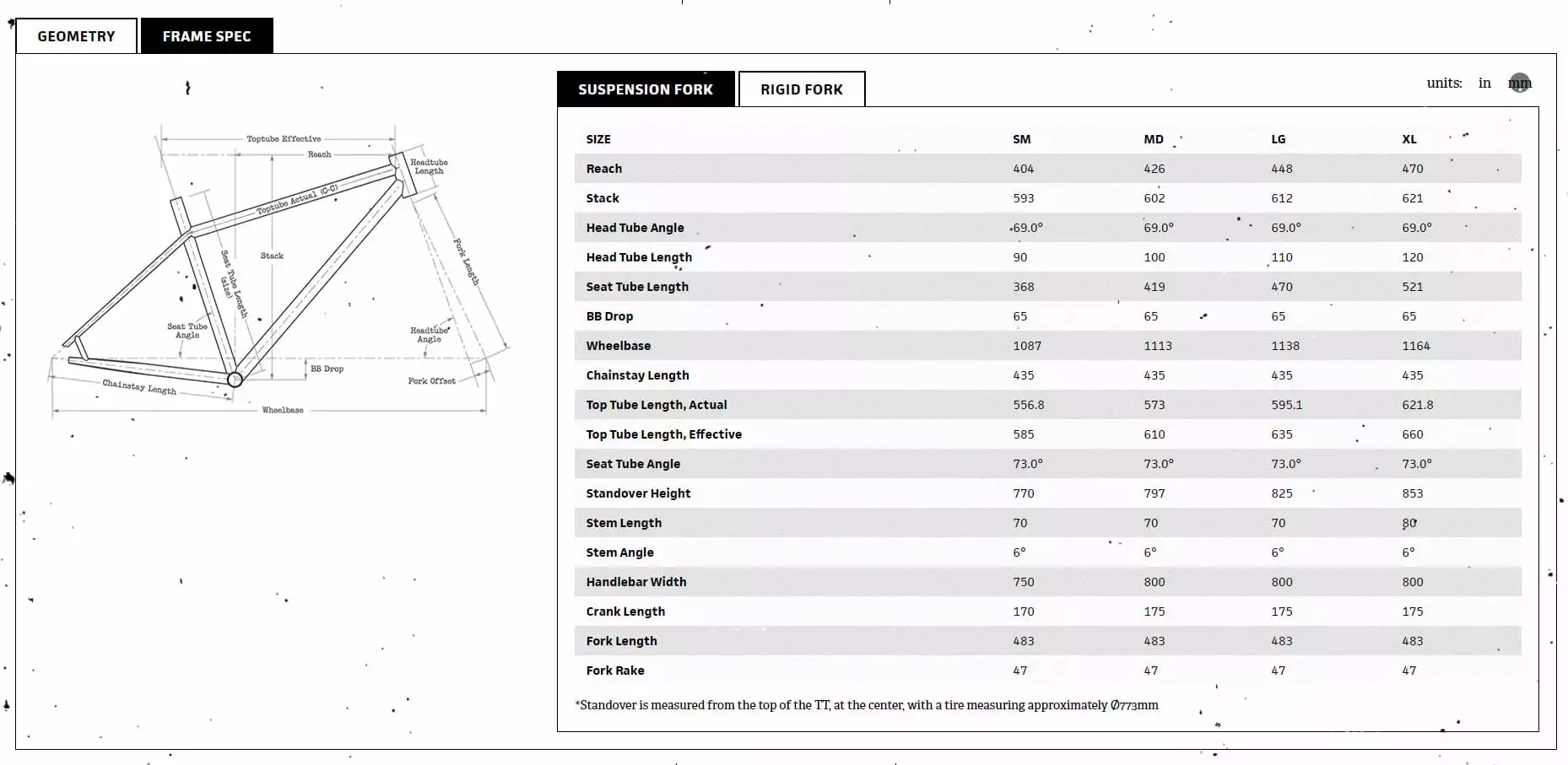 GEOMETRY FRAME SPEC

Toptube Effective
Reach
Headtube Length
Toptube Actual (C-C)
Stack
Seat Tube Length (size)
Fork Length
Seat Tube Angle
Headtube Angle
BB Drop
Fork Offset
Chainstay Length
Wheelbase

SUSPENSION FORK RIGID FORK

units: in mm

| SIZE | SM | MD | LG | XL |
|---|---|---|---|---|
| Reach | 404 | 426 | 448 | 470 |
| Stack | 593 | 602 | 612 | 621 |
| Head Tube Angle | 69.0° | 69.0° | 69.0° | 69.0° |
| Head Tube Length | 90 | 100 | 110 | 120 |
| Seat Tube Length | 368 | 419 | 470 | 521 |
| BB Drop | 65 | 65 | 65 | 65 |
| Wheelbase | 1087 | 1113 | 1138 | 1164 |
| Chainstay Length | 435 | 435 | 435 | 435 |
| Top Tube Length, Actual | 556.8 | 573 | 595.1 | 621.8 |
| Top Tube Length, Effective | 585 | 610 | 635 | 660 |
| Seat Tube Angle | 73.0° | 73.0° | 73.0° | 73.0° |
| Standover Height | 770 | 797 | 825 | 853 |
| Stem Length | 70 | 70 | 70 | 80 |
| Stem Angle | 6° | 6° | 6° | 6° |
| Handlebar Width | 750 | 800 | 800 | 800 |
| Crank Length | 170 | 175 | 175 | 175 |
| Fork Length | 483 | 483 | 483 | 483 |
| Fork Rake | 47 | 47 | 47 | 47 |

*Standover is measured from the top of the TT, at the center, with a tire measuring approximately Ø773mm